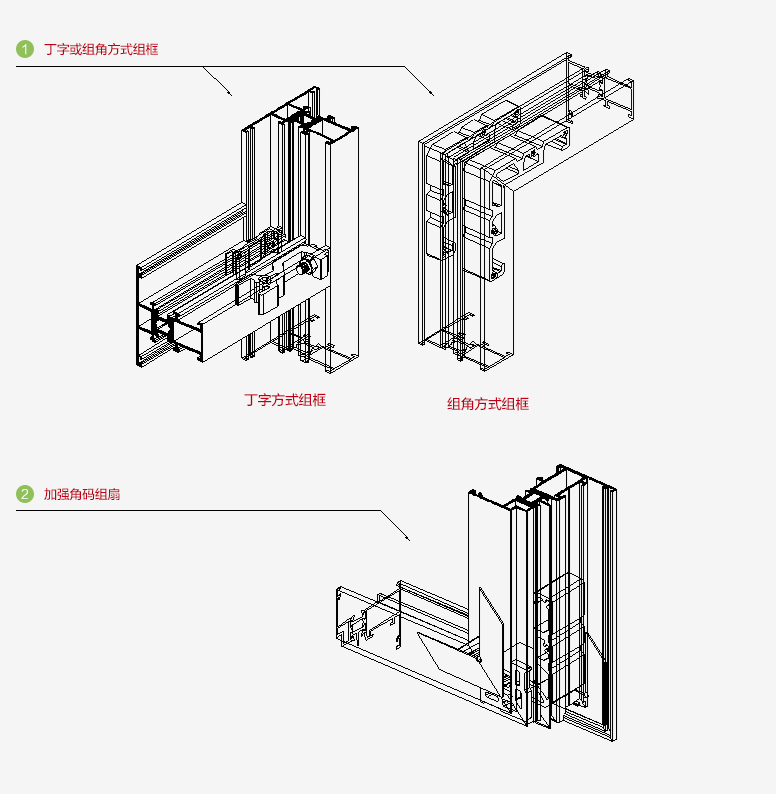 1 丁字或组角方式组框

丁字方式组框

组角方式组框

2 加强角码组扇